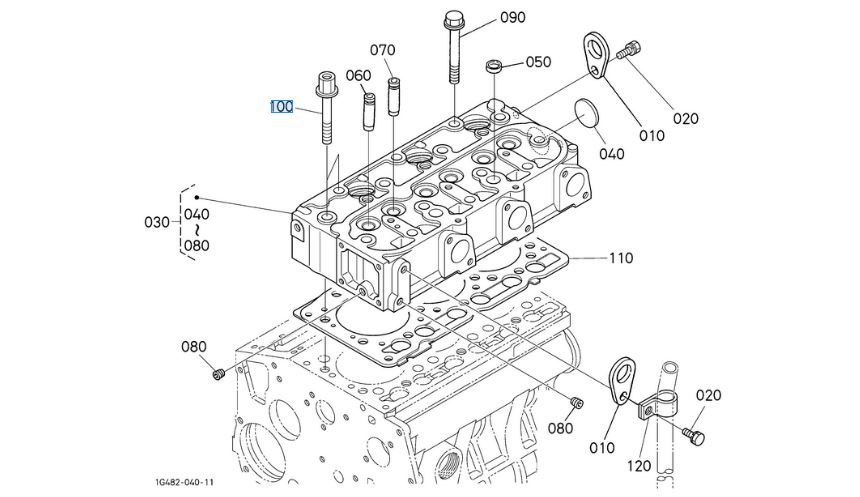 090
070
050
060
100
020
010
040
030
040
~
080
110
080
020
080
010
120
1G482-040-11